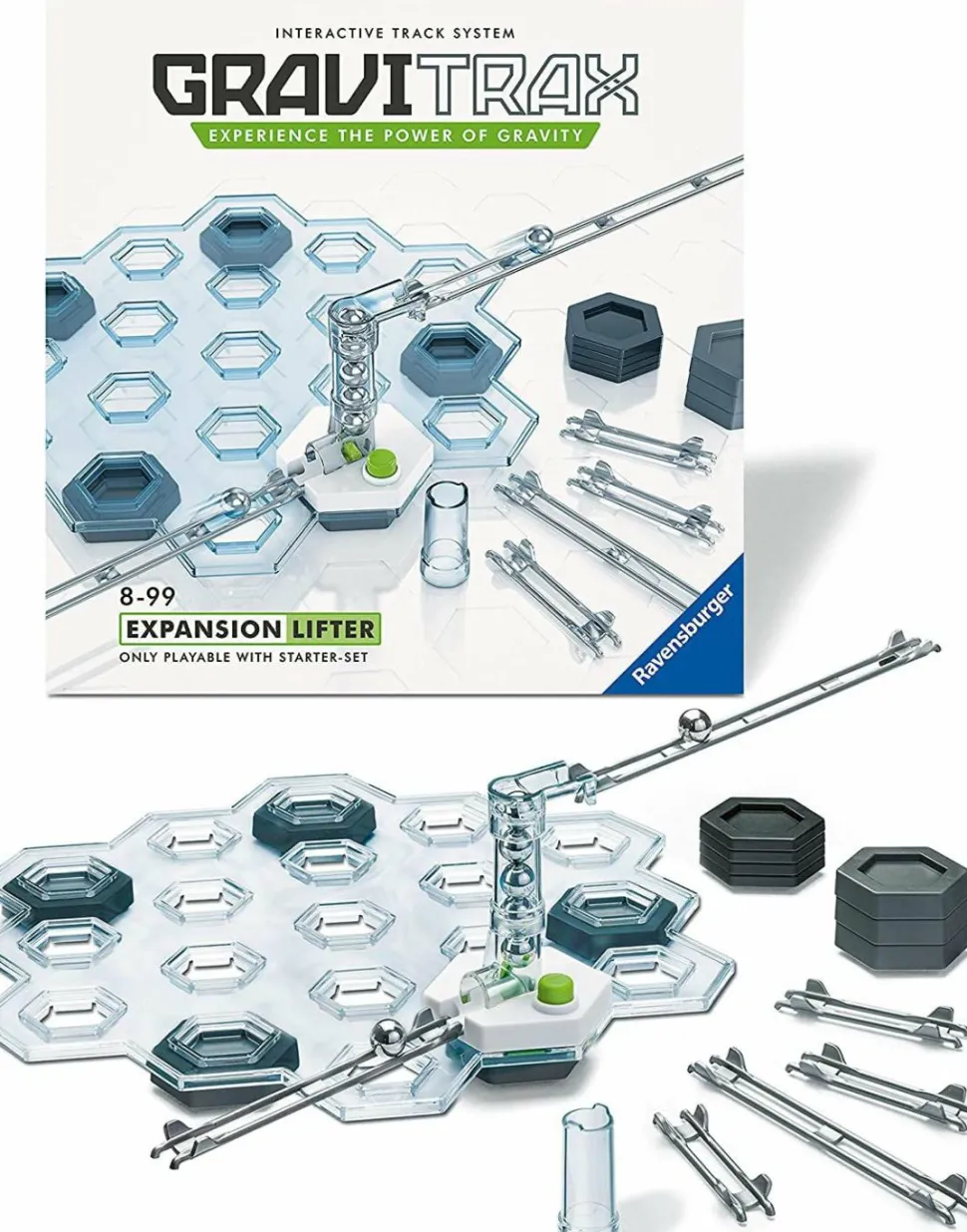 INTERACTIVE TRACK SYSTEM

GRAVITRAX

EXPERIENCE THE POWER OF GRAVITY

8-99

EXPANSION LIFTER

ONLY PLAYABLE WITH STARTER-SET

Ravensburger